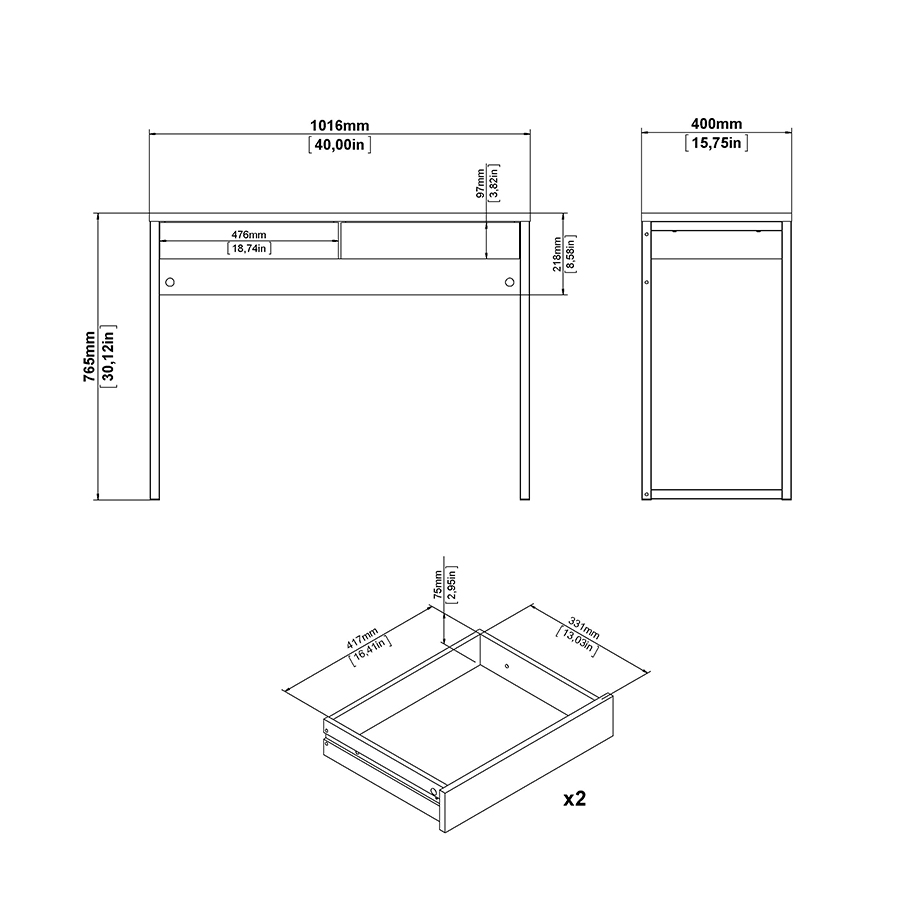 1016mm
[40,00in]

400mm
[15,75in]

97mm
[3,82in]

476mm
[18,74in]

218mm
[8,58in]

765mm
[30,12in]

75mm
[2,95in]

417mm
[16,41in]

331mm
[13,03in]

x2