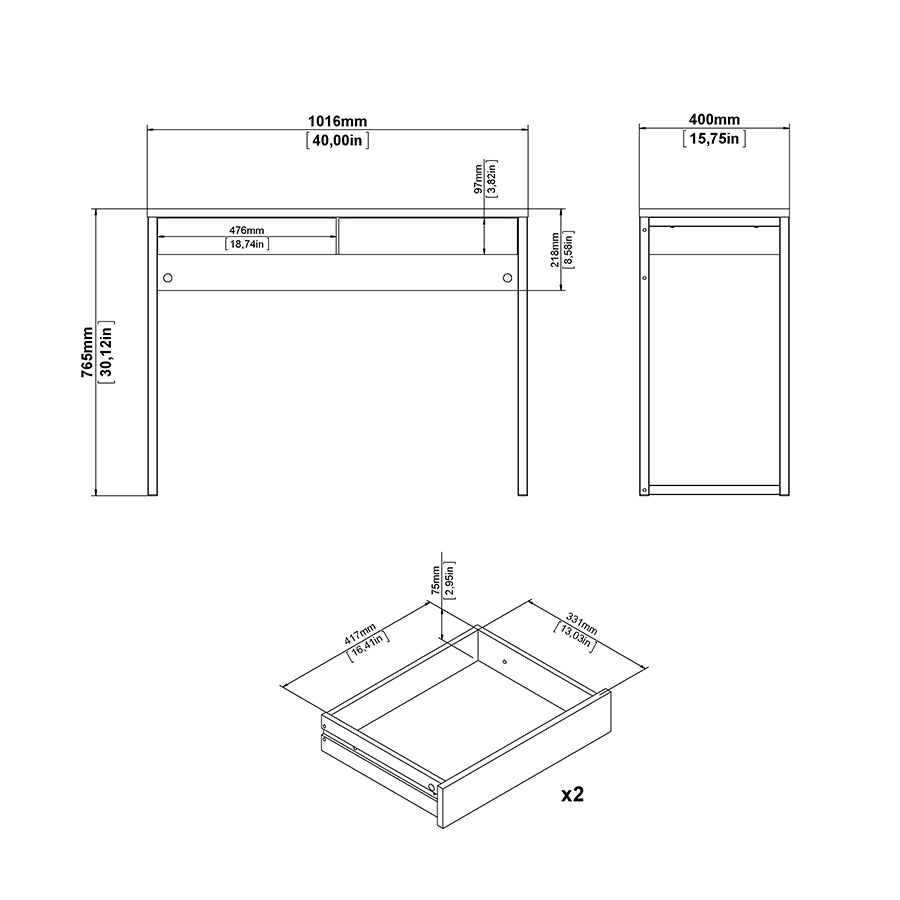 1016mm
[40,00in]

400mm
[15,75in]

97mm
[3,82in]

476mm
[18,74in]

218mm
[8,58in]

765mm
[30,12in]

75mm
[2,95in]

417mm
[16,41in]

331mm
[13,03in]

x2