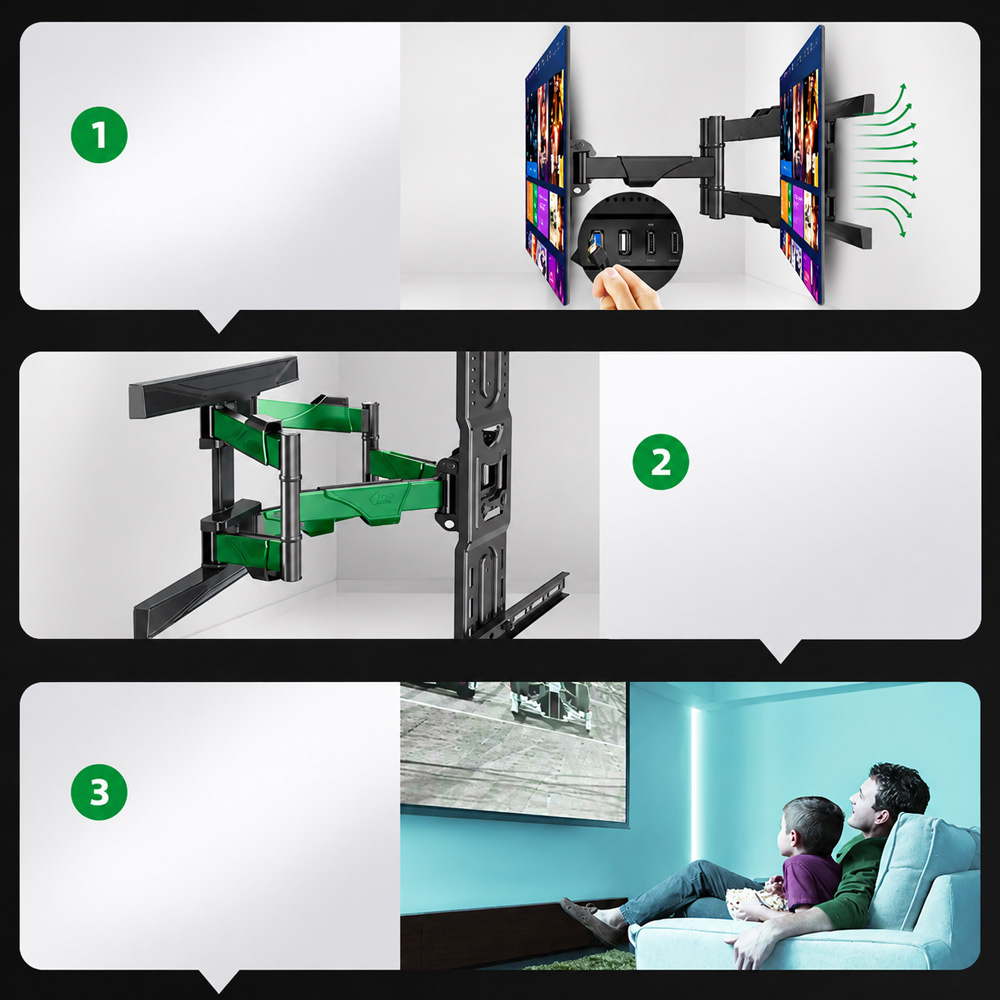 1

2

3