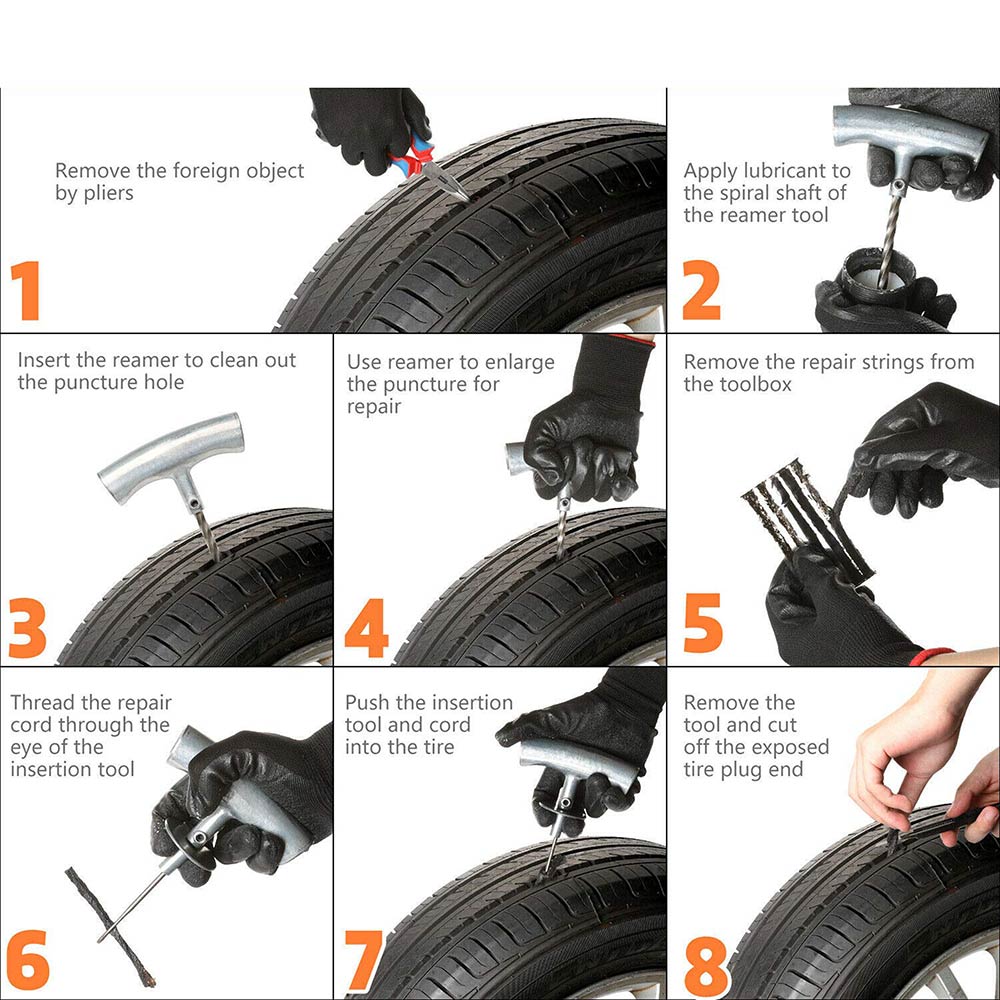 Remove the foreign object by pliers

1

Apply lubricant to the spiral shaft of the reamer tool

2

Insert the reamer to clean out the puncture hole

3

Use reamer to enlarge the puncture for repair

4

Remove the repair strings from the toolbox

5

Thread the repair cord through the eye of the insertion tool

6

Push the insertion tool and cord into the tire

7

Remove the tool and cut off the exposed tire plug end

8